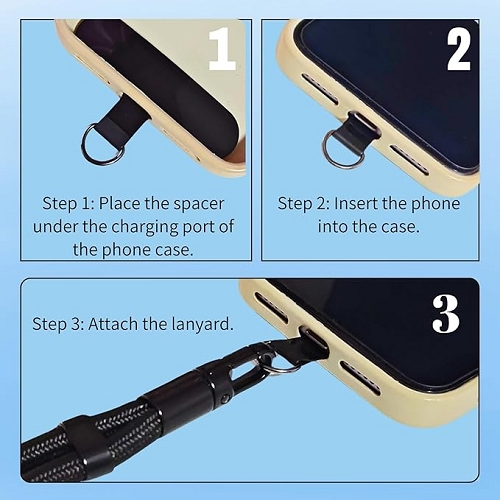 1

Step 1: Place the spacer under the charging port of the phone case.

2

Step 2: Insert the phone into the case.

Step 3: Attach the lanyard.

3